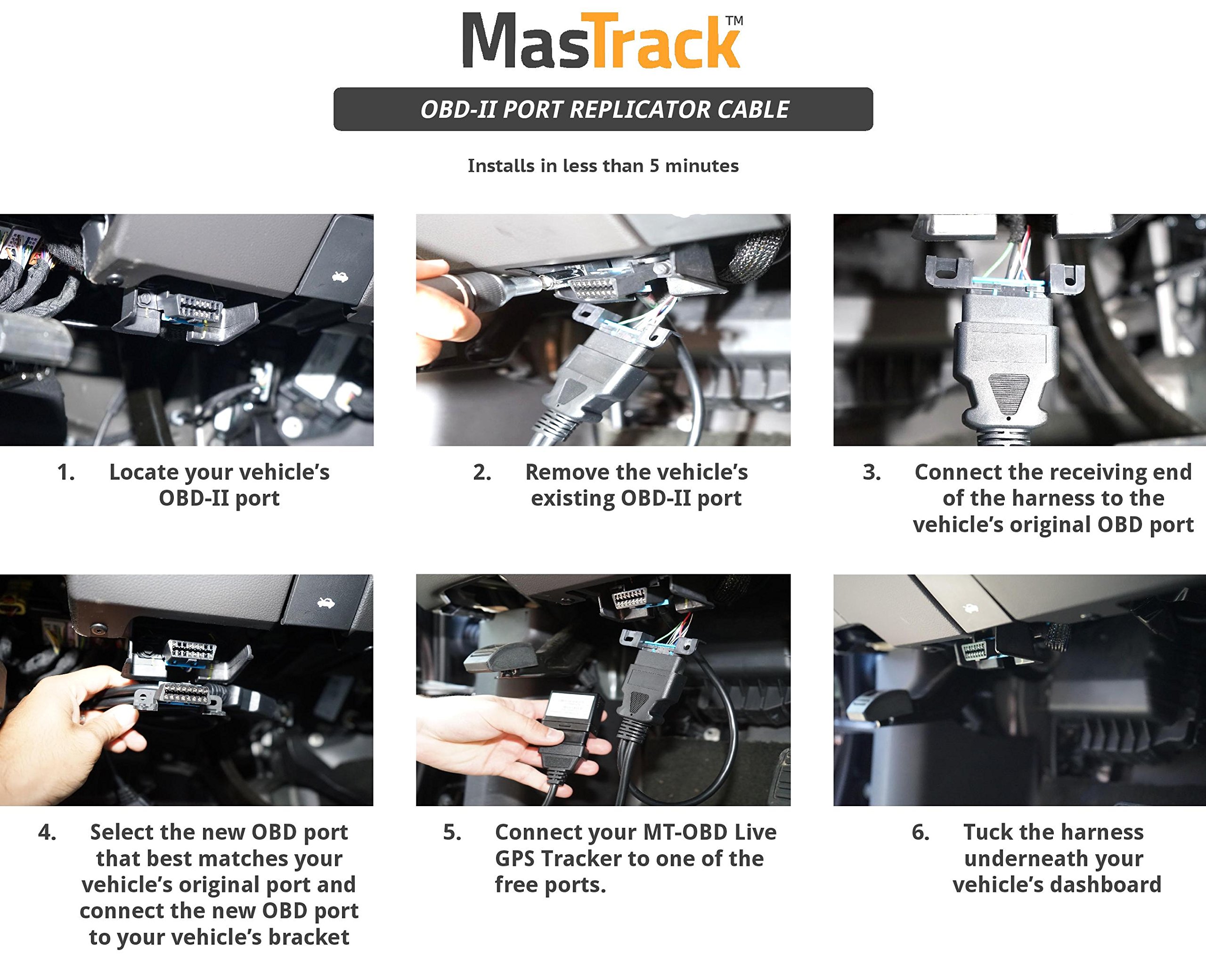 MasTrack™

OBD-II PORT REPLICATOR CABLE

Installs in less than 5 minutes

1. Locate your vehicle's OBD-II port

2. Remove the vehicle's existing OBD-II port

3. Connect the receiving end of the harness to the vehicle's original OBD port

4. Select the new OBD port that best matches your vehicle's original port and connect the new OBD port to your vehicle's bracket

5. Connect your MT-OBD Live GPS Tracker to one of the free ports.

6. Tuck the harness underneath your vehicle's dashboard